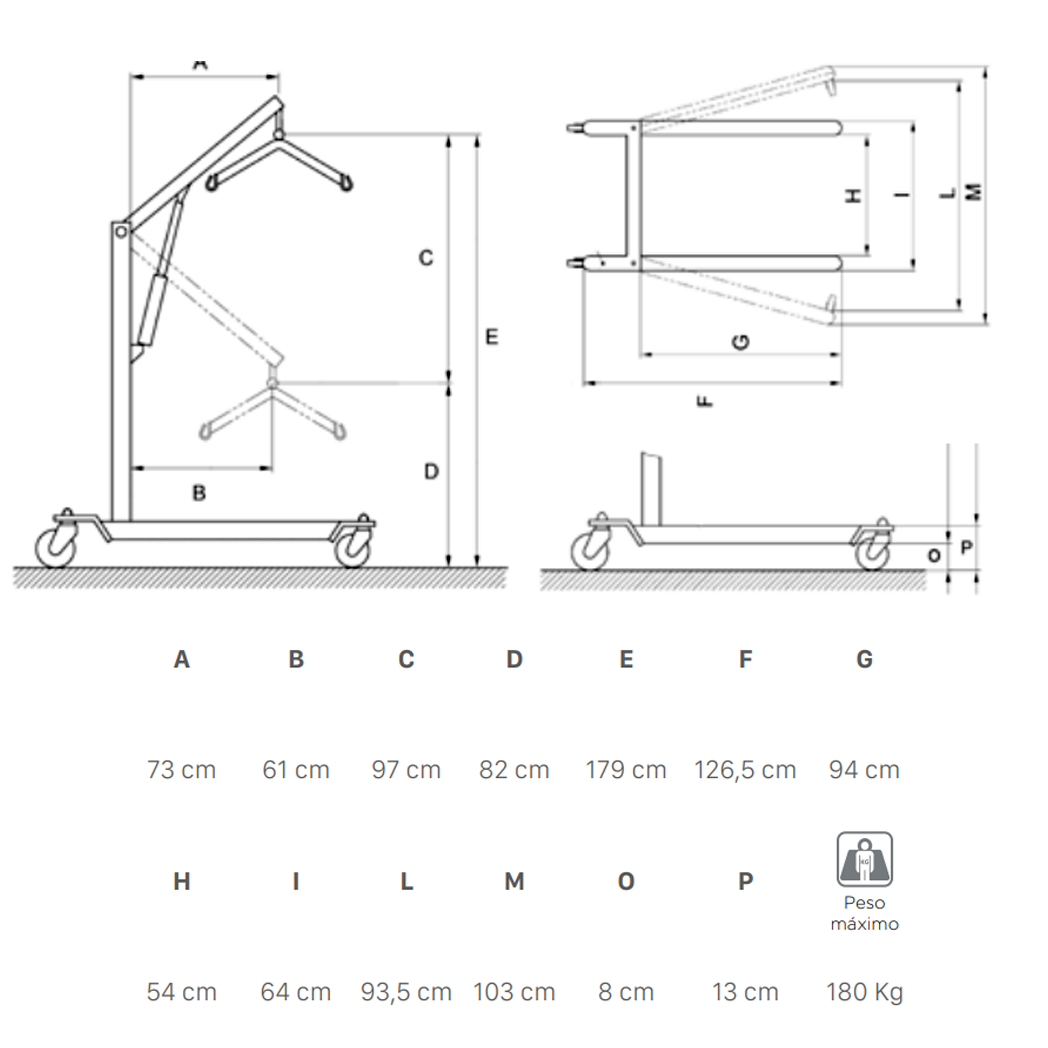 A

C

E

B

D

H

I

L

M

G

F

O

P

| A | B | C | D | E | F | G |
|---|---|---|---|---|---|---|
| 73 cm | 61 cm | 97 cm | 82 cm | 179 cm | 126,5 cm | 94 cm |

| H | I | L | M | O | P | KG Peso máximo |
|---|---|---|---|---|---|---|
| 54 cm | 64 cm | 93,5 cm | 103 cm | 8 cm | 13 cm | 180 Kg |