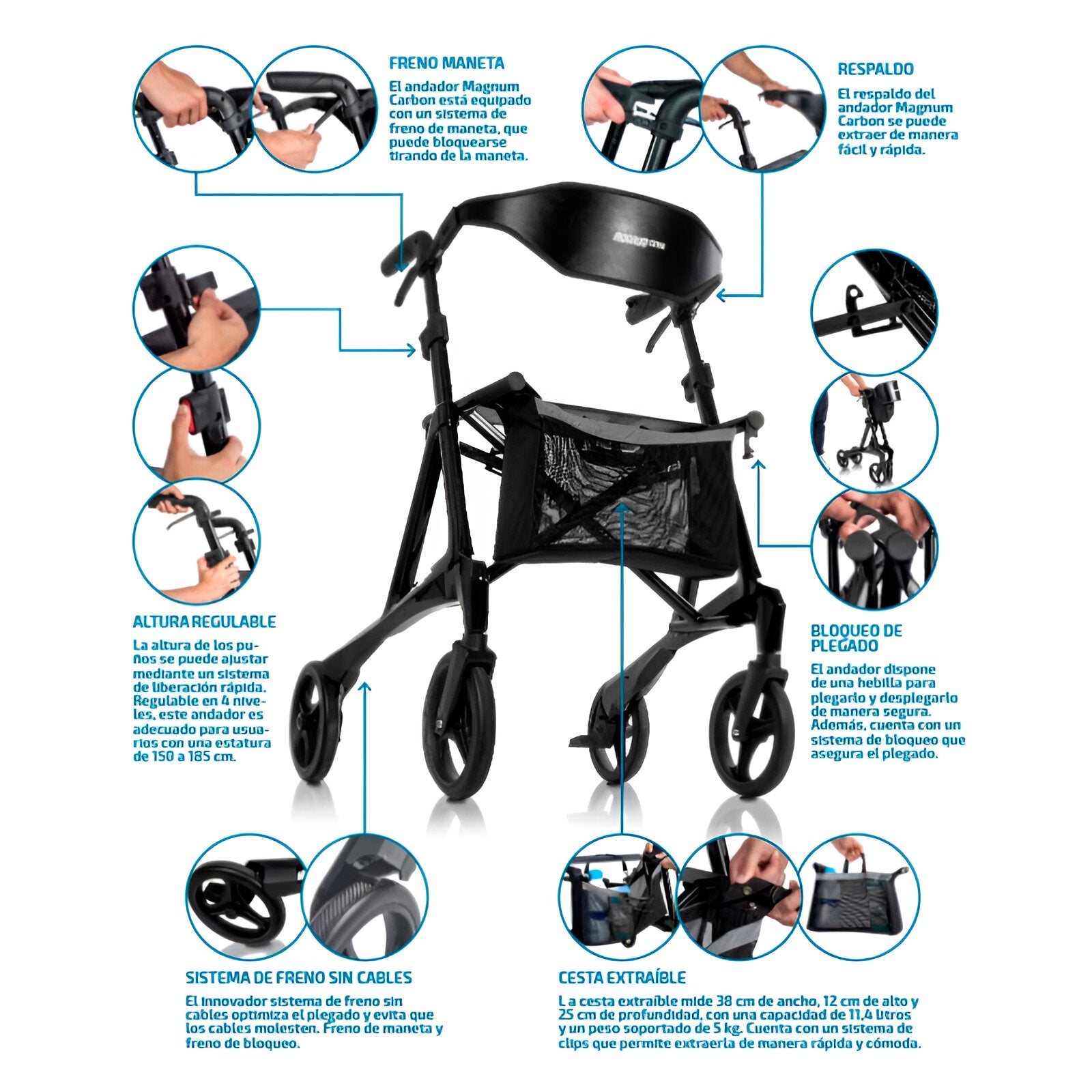 FRENO MANETA

El andador Magnum Carbon está equipado con un sistema de freno de maneta, que puede bloquearse tirando de la maneta.

RESPALDO

El respaldo del andador Magnum Carbon se puede extraer de manera fácil y rápida.

ALTURA REGULABLE

La altura de los puños se puede ajustar mediante un sistema de liberación rápida. Regulable en 4 niveles, este andador es adecuado para usuarios con una estatura de 150 a 185 cm.

BLOQUEO DE PLEGADO

El andador dispone de una hebilla para plegarlo y desplegarlo de manera segura. Además, cuenta con un sistema de bloqueo que asegura el plegado.

SISTEMA DE FRENO SIN CABLES

El innovador sistema de freno sin cables optimiza el plegado y evita que los cables molesten. Freno de maneta y freno de bloqueo.

CESTA EXTRAÍBLE

La cesta extraíble mide 38 cm de ancho, 12 cm de alto y 25 cm de profundidad, con una capacidad de 11,4 litros y un peso soportado de 5 kg. Cuenta con un sistema de clips que permite extraerla de manera rápida y cómoda.