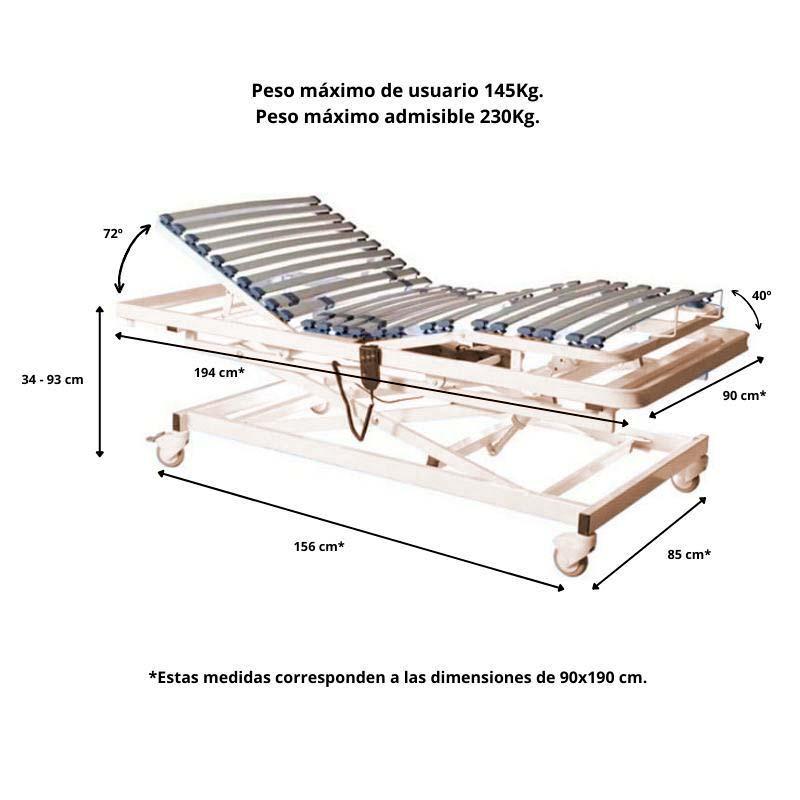 Peso máximo de usuario 145Kg.
Peso máximo admisible 230Kg.

72º

40º

34 - 93 cm

194 cm*

90 cm*

156 cm*

85 cm*

*Estas medidas corresponden a las dimensiones de 90x190 cm.