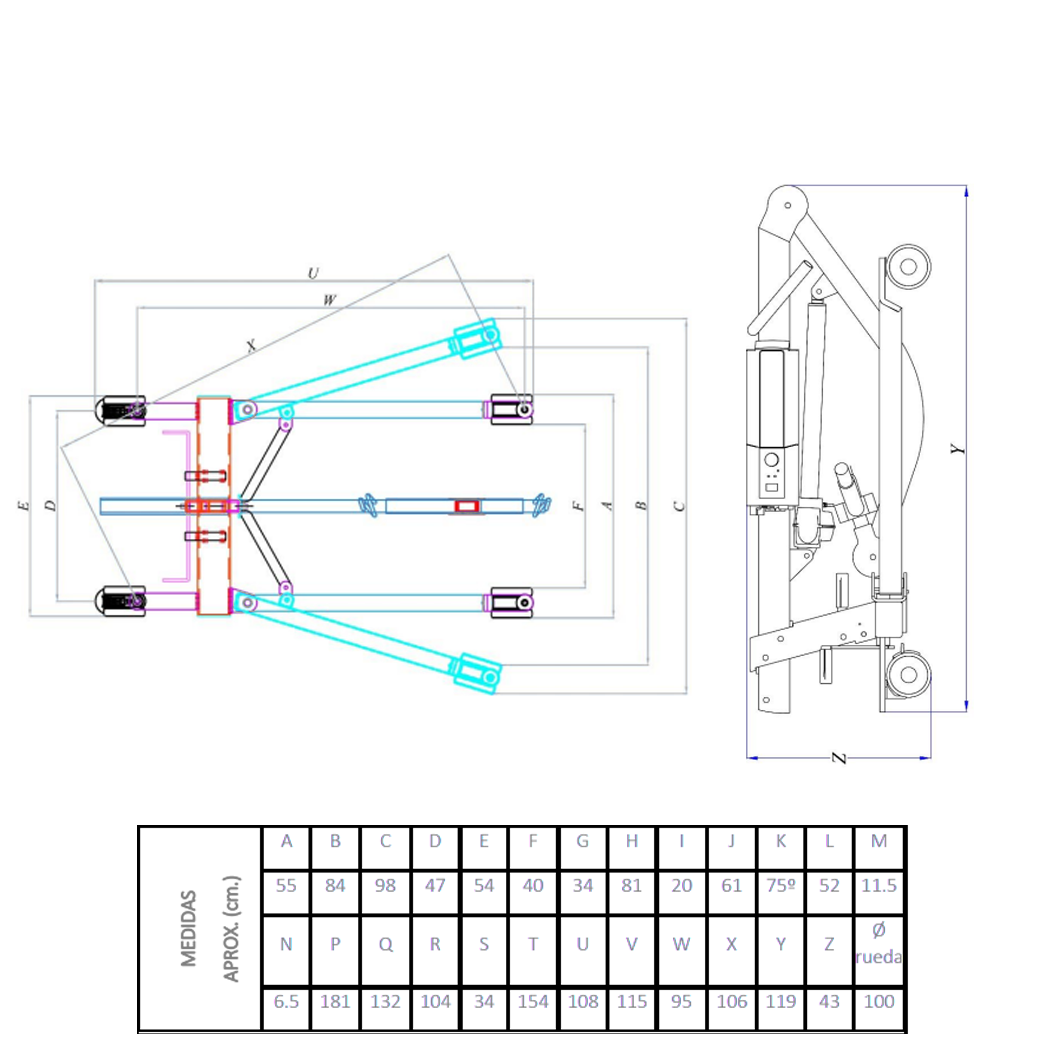 U
W
X
E
D
F
A
B
C
Y
Z

| MEDIDAS APROX. (cm.) | A | B | C | D | E | F | G | H | I | J | K | L | M |
|---|---|---|---|---|---|---|---|---|---|---|---|---|---|
| | 55 | 84 | 98 | 47 | 54 | 40 | 34 | 81 | 20 | 61 | 75º | 52 | 11.5 |
| | N | P | Q | R | S | T | U | V | W | X | Y | Z | Ø rueda |
| | 6.5 | 181 | 132 | 104 | 34 | 154 | 108 | 115 | 95 | 106 | 119 | 43 | 100 |