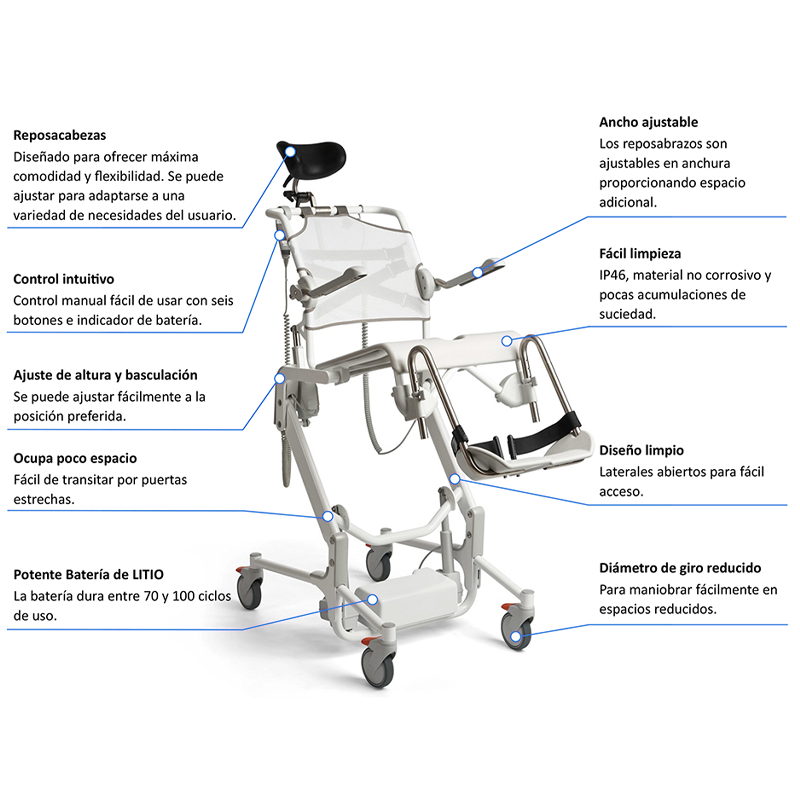 Reposacabezas
Diseñado para ofrecer máxima comodidad y flexibilidad. Se puede ajustar para adaptarse a una variedad de necesidades del usuario.

Control intuitivo
Control manual fácil de usar con seis botones e indicador de batería.

Ajuste de altura y basculación
Se puede ajustar fácilmente a la posición preferida.

Ocupa poco espacio
Fácil de transitar por puertas estrechas.

Potente Batería de LITIO
La batería dura entre 70 y 100 ciclos de uso.

Ancho ajustable
Los reposabrazos son ajustables en anchura proporcionando espacio adicional.

Fácil limpieza
IP46, material no corrosivo y pocas acumulaciones de suciedad.

Diseño limpio
Laterales abiertos para fácil acceso.

Diámetro de giro reducido
Para maniobrar fácilmente en espacios reducidos.