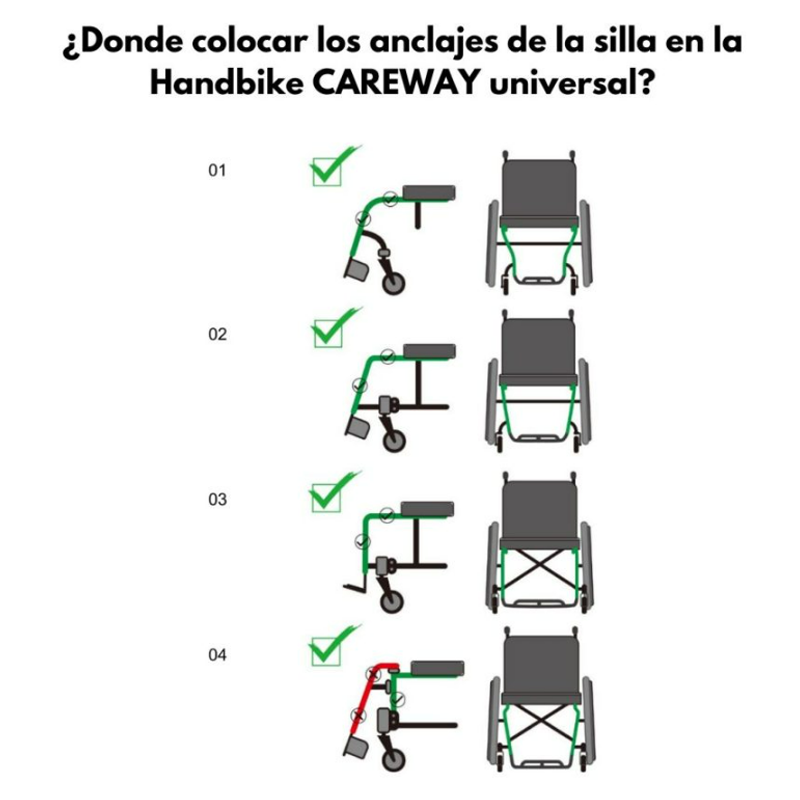 ¿Donde colocar los anclajes de la silla en la Handbike CAREWAY universal?

01

02

03

04