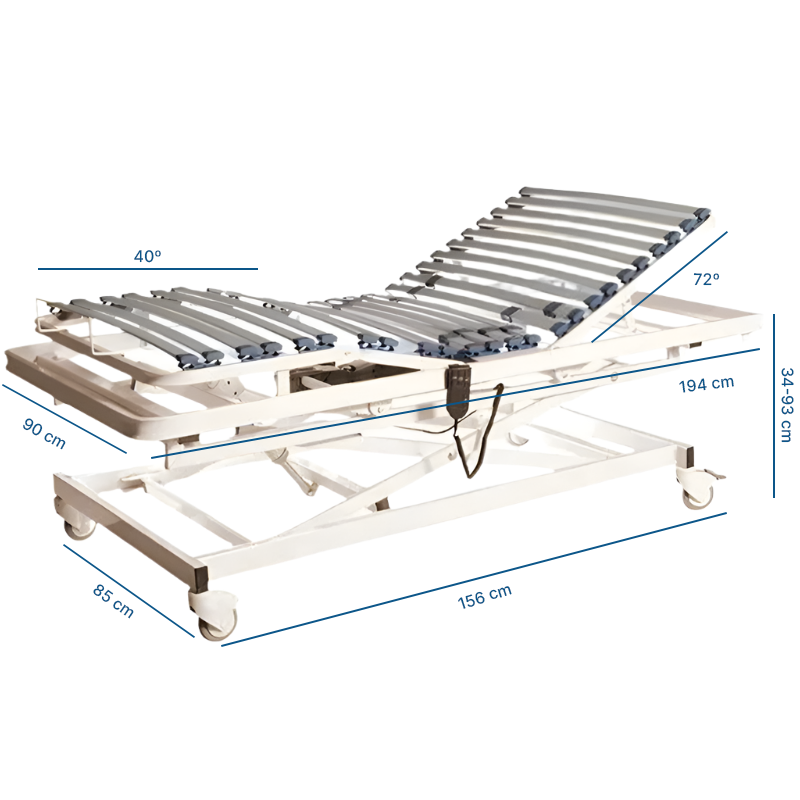 40º

72º

194 cm

34-93 cm

90 cm

85 cm

156 cm